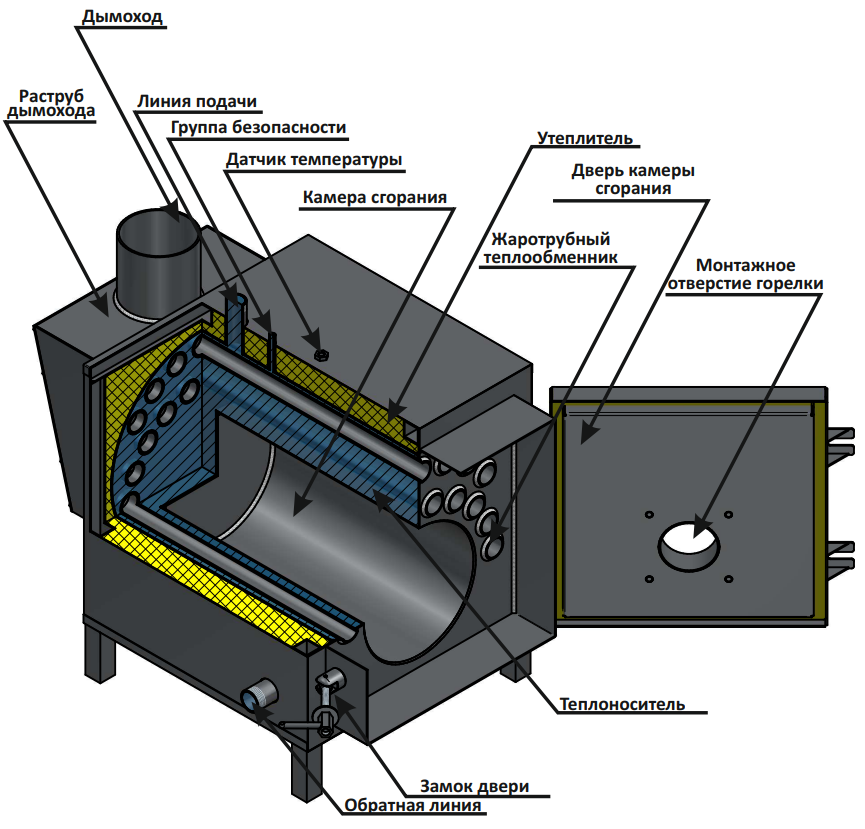 Дымоход

Раструб дымохода

Линия подачи

Группа безопасности

Датчик температуры

Камера сгорания

Утеплитель

Дверь камеры сгорания

Жаротрубный теплообменник

Монтажное отверстие горелки

Теплоноситель

Замок двери

Обратная линия