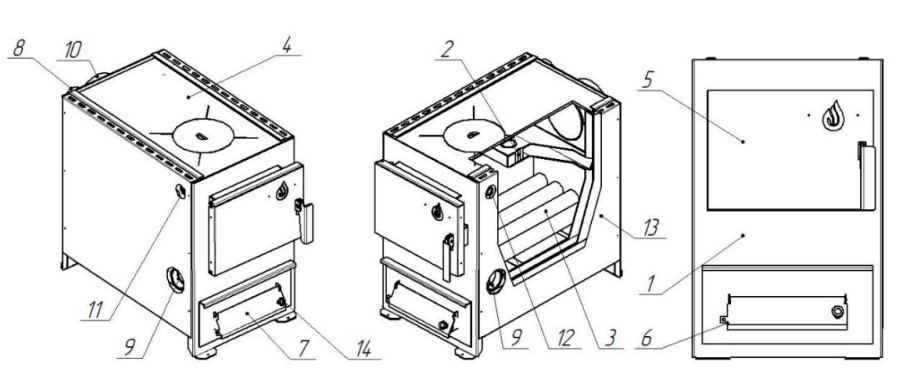 8
10
4
11
9
7
14
2
13
9
12
3
5
1
6