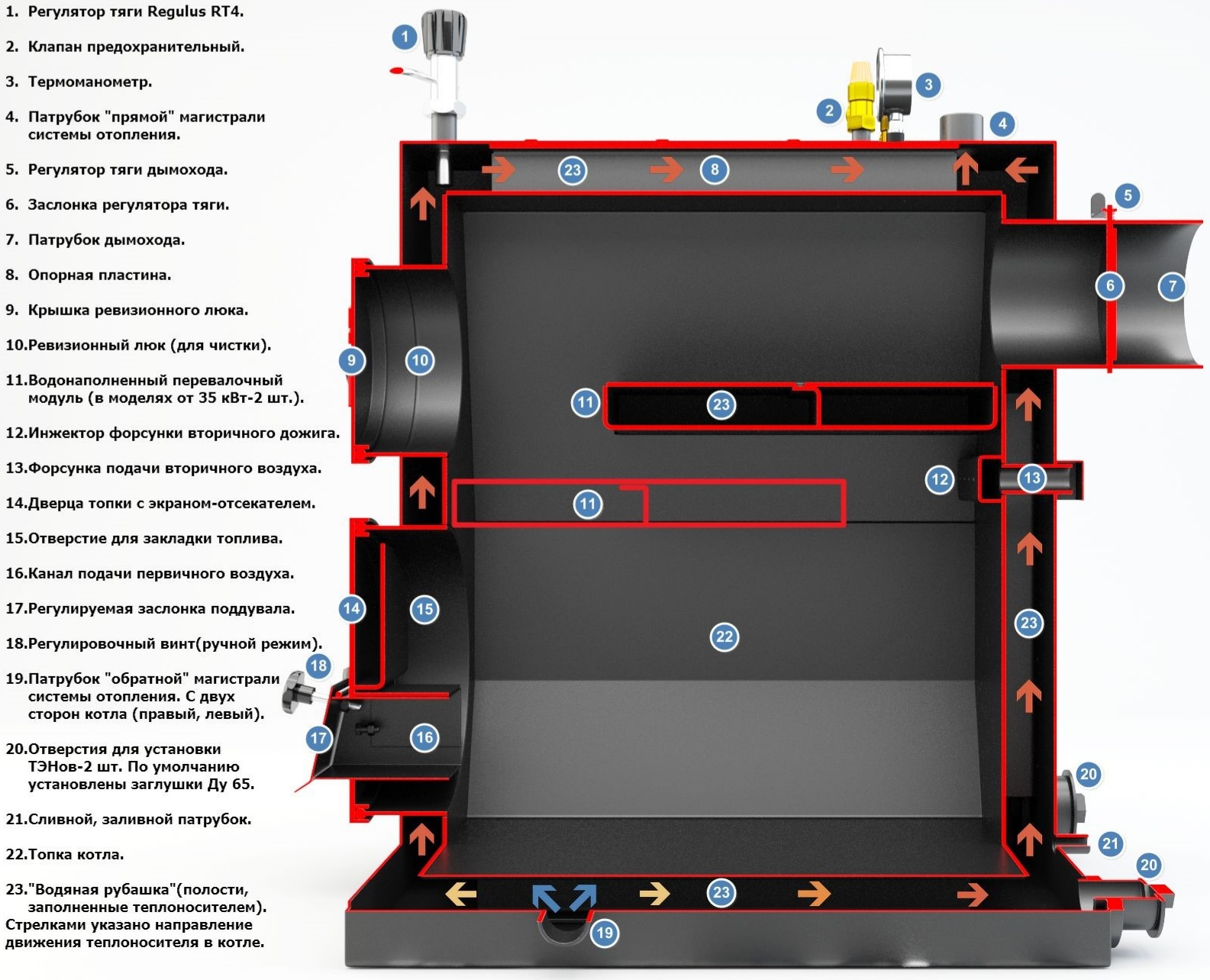 1. Регулятор тяги Regulus RT4.

2. Клапан предохранительный.

3. Термоманометр.

4. Патрубок "прямой" магистрали системы отопления.

5. Регулятор тяги дымохода.

6. Заслонка регулятора тяги.

7. Патрубок дымохода.

8. Опорная пластина.

9. Крышка ревизионного люка.

10.Ревизионный люк (для чистки).

11.Водонаполненный перевалочный модуль (в моделях от 35 кВт-2 шт.).

12.Инжектор форсунки вторичного дожига.

13.Форсунка подачи вторичного воздуха.

14.Дверца топки с экраном-отсекателем.

15.Отверстие для закладки топлива.

16.Канал подачи первичного воздуха.

17.Регулируемая заслонка поддувала.

18.Регулировочный винт(ручной режим).

19.Патрубок "обратной" магистрали системы отопления. С двух сторон котла (правый, левый).

20.Отверстия для установки ТЭНов-2 шт. По умолчанию установлены заглушки Ду 65.

21.Сливной, заливной патрубок.

22.Топка котла.

23."Водяная рубашка"(полости, заполненные теплоносителем). Стрелками указано направление движения теплоносителя в котле.

1
2
3
4
23
8
5
6
7
9
10
11
23
12
13
11
14
15
22
23
18
17
16
20
21
20
23
19