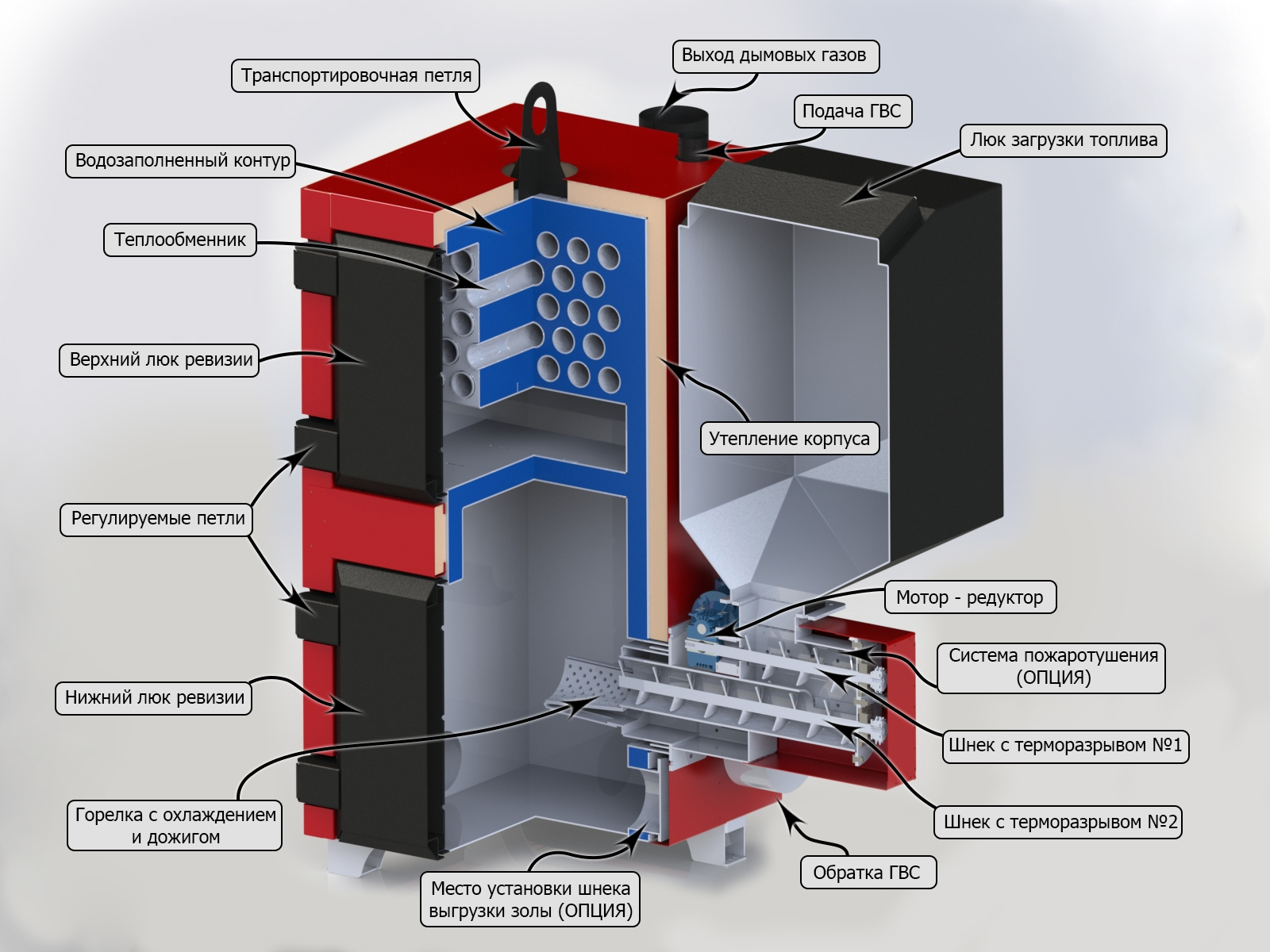 Выход дымовых газов

Транспортировочная петля

Подача ГВС

Люк загрузки топлива

Водозаполненный контур

Теплообменник

Верхний люк ревизии

Утепление корпуса

Регулируемые петли

Мотор - редуктор

Система пожаротушения (ОПЦИЯ)

Нижний люк ревизии

Шнек с терморазрывом №1

Горелка с охлаждением и дожигом

Шнек с терморазрывом №2

Обратка ГВС

Место установки шнека выгрузки золы (ОПЦИЯ)