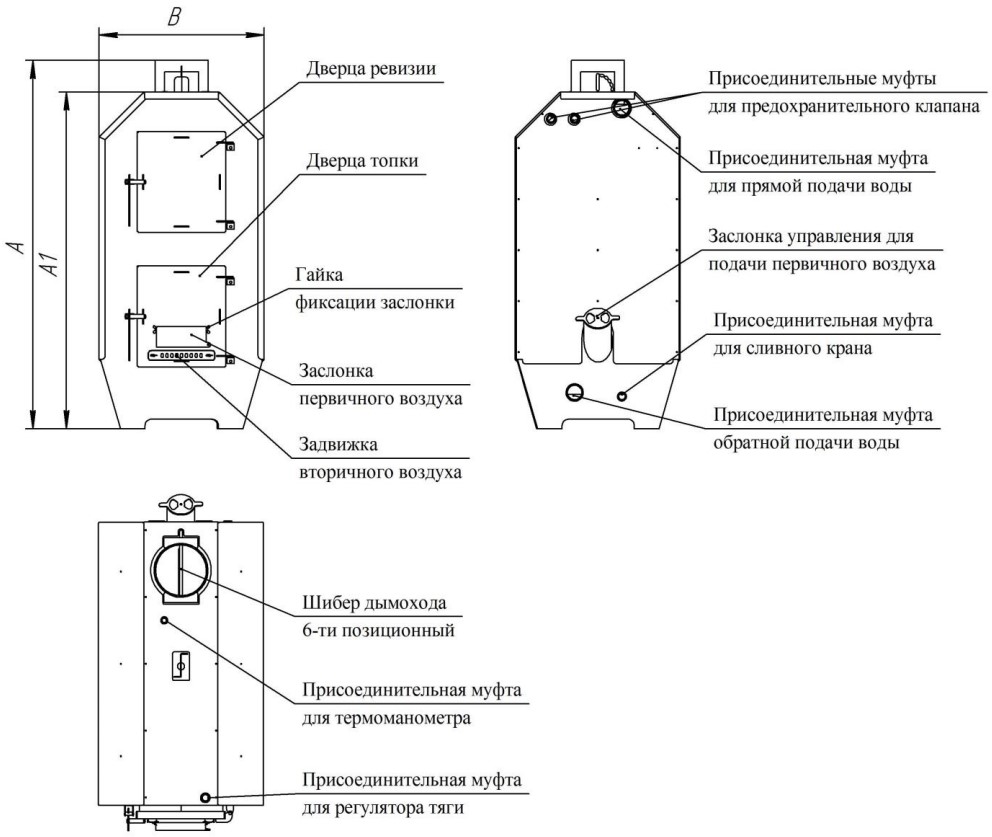 B

A

A1

Дверца ревизии

Дверца топки

Гайка
фиксации заслонки

Заслонка
первичного воздуха

Задвижка
вторичного воздуха

Присоединительные муфты
для предохранительного клапана

Присоединительная муфта
для прямой подачи воды

Заслонка управления для
подачи первичного воздуха

Присоединительная муфта
для сливного крана

Присоединительная муфта
обратной подачи воды

Шибер дымохода
6-ти позиционный

Присоединительная муфта
для термоманометра

Присоединительная муфта
для регулятора тяги