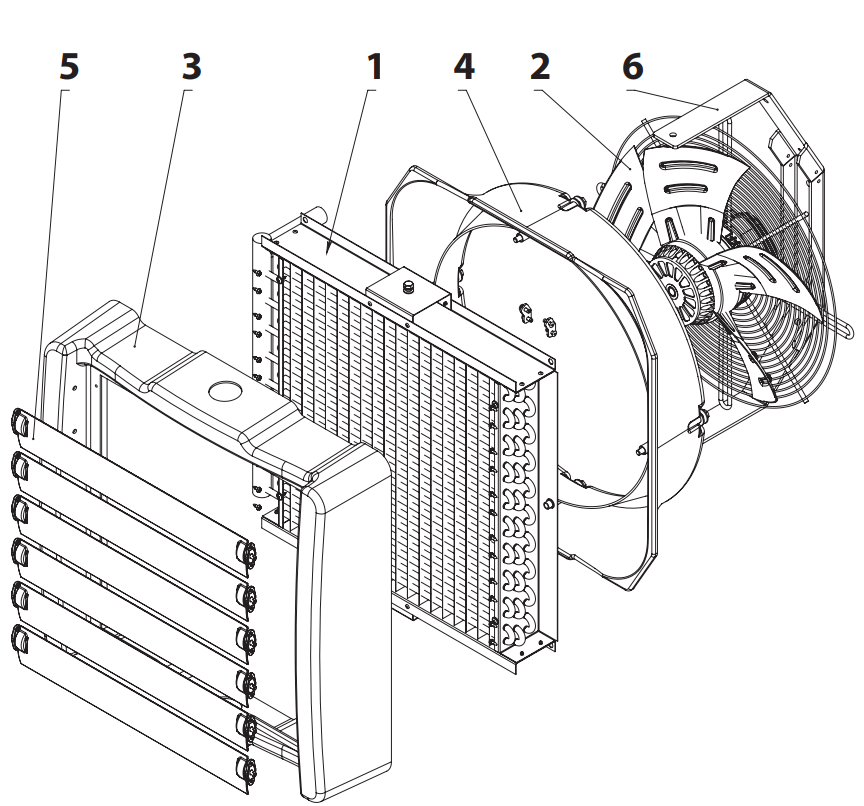 5 3 1 4 2 6