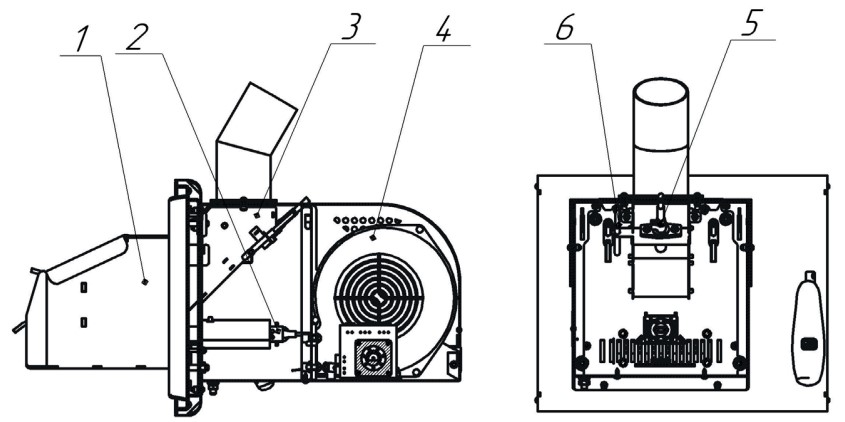 1
2
3
4
6
5