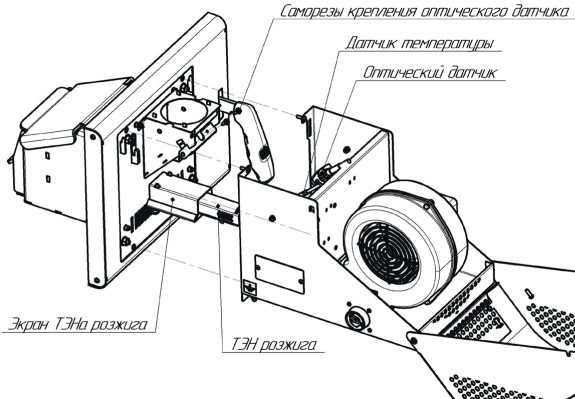 Саморезы крепления оптического датчика

Датчик температуры

Оптический датчик

Экран ТЭНа розжига

ТЭН розжига