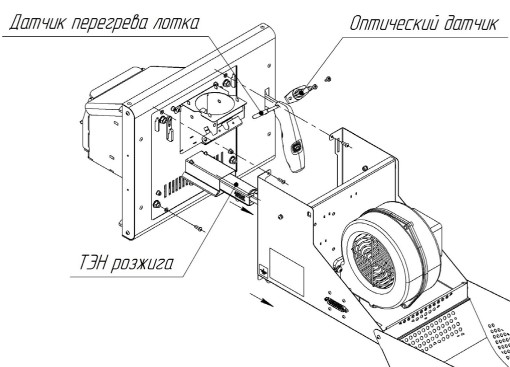 Датчик перегрева лотка

Оптический датчик

ТЭН розжига