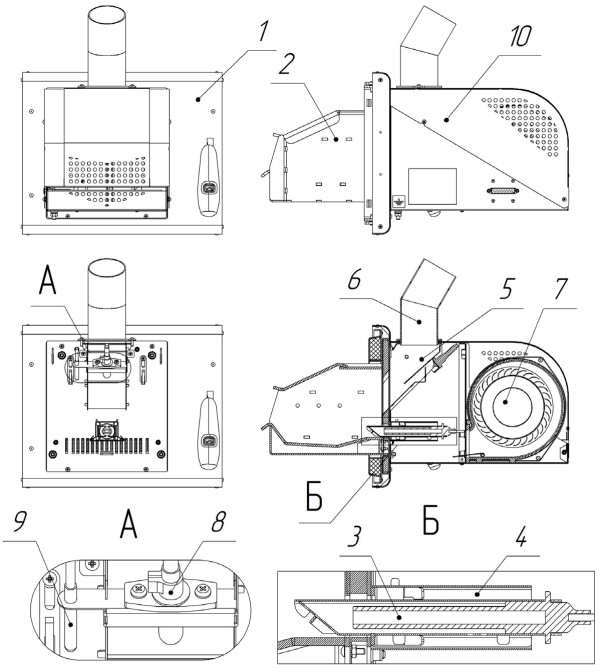 1
2
10
А
6
5
7
Б
9
А
8
Б
3
4