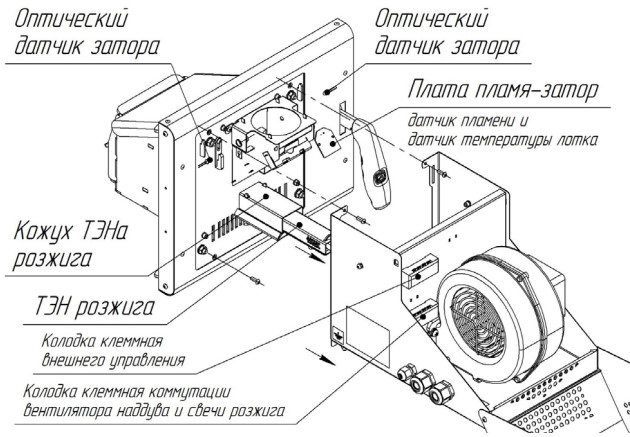 Оптический датчик затора

Оптический датчик затора

Плата пламя–затор

датчик пламени и датчик температуры лотка

Кожух ТЭНа розжига

ТЭН розжига

Колодка клеммная внешнего управления

Колодка клеммная коммутации вентилятора наддува и свечи розжига