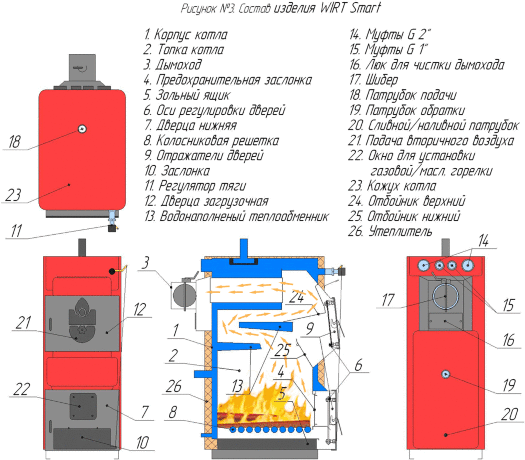 Рисунок №3. Состав изделия WIRT Smart

1. Корпус котла
2. Топка котла
3. Дымоход
4. Предохранительная заслонка
5. Зольный ящик
6. Оси регулировки дверей
7. Дверца нижняя
8. Колосниковая решетка
9. Отражатели дверей
10. Заслонка
11. Регулятор тяги
12. Дверца загрузочная
13. Водонаполненый теплообменник

14. Муфты G 2"
15. Муфты G 1"
16. Люк для чистки дымохода
17. Шибер
18. Патрубок подачи
19. Патрубок обратки
20. Сливной/наливной патрубок
21. Подача вторичного воздуха
22. Окно для установки газовой/масл. горелки
23. Кожух котла
24. Отбойник верхний
25. Отбойник нижний
26. Утеплитель

18
23
11
3
21
12
22
7
10
1
2
26
8
13
24
9
25
4
5
6
14
17
15
16
19
20