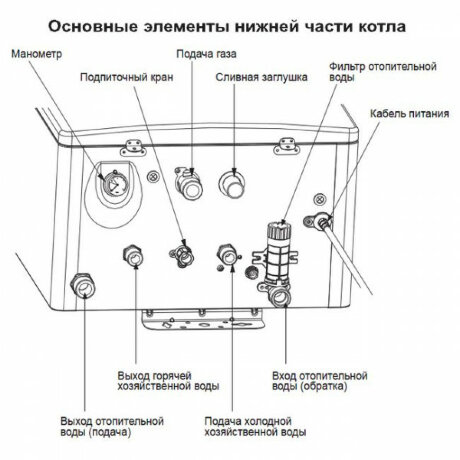 Основные элементы нижней части котла

Манометр

Подача газа

Подпиточный кран

Сливная заглушка

Фильтр отопительной воды

Кабель питания

Выход горячей хозяйственной воды

Вход отопительной воды (обратка)

Выход отопительной воды (подача)

Подача холодной хозяйственной воды