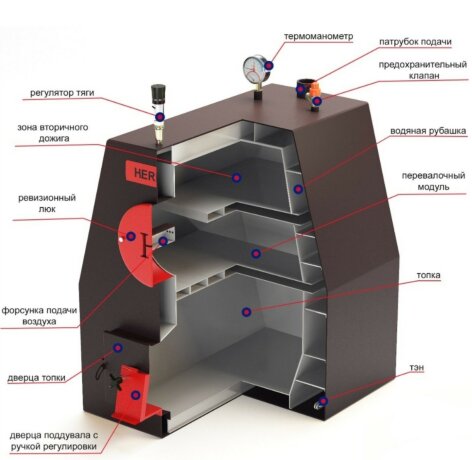 термоманометр

патрубок подачи

предохранительный клапан

регулятор тяги

зона вторичного дожига

водяная рубашка

HER

перевалочный модуль

ревизионный люк

H

топка

форсунка подачи воздуха

дверца топки

тэн

дверца поддувала с ручкой регулировки