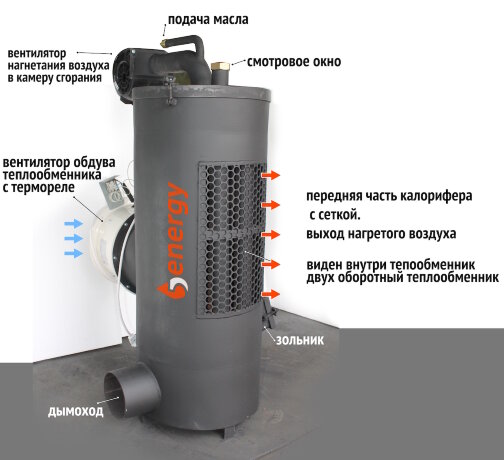 подача масла

вентилятор нагнетания воздуха в камеру сгорания

смотровое окно

вентилятор обдува теплообменника с термореле

energy

передняя часть калорифера с сеткой.

выход нагретого воздуха

виден внутри тепообменник двух оборотный теплообменник

зольник

дымоход