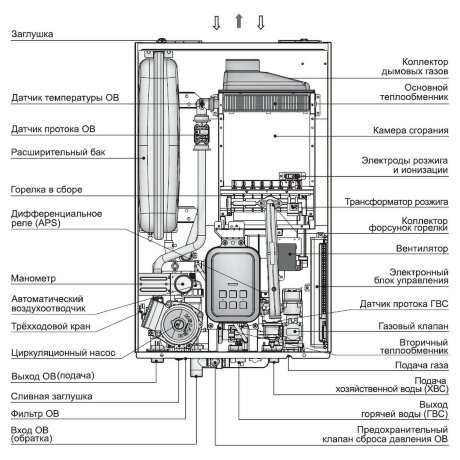 Заглушка

Датчик температуры ОВ

Датчик протока ОВ

Расширительный бак

Горелка в сборе

Дифференциальное реле (APS)

Манометр

Автоматический воздухоотводчик

Трёхходовой кран

Циркуляционный насос

Выход ОВ(подача)

Сливная заглушка

Фильтр ОВ

Вход ОВ (обратка)

Коллектор дымовых газов

Основной теплообменник

Камера сгорания

Электроды розжига и ионизации

Трансформатор розжига

Коллектор форсунок горелки

Вентилятор

Электронный блок управления

Датчик протока ГВС

Газовый клапан

Вторичный теплообменник

Подача газа

Подача хозяйственной воды (ХВС)

Выход горячей воды (ГВС)

Предохранительный клапан сброса давления ОВ