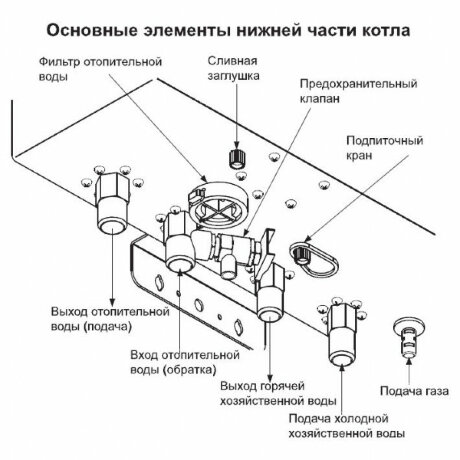 Основные элементы нижней части котла

Фильтр отопительной воды

Сливная заглушка

Предохранительный клапан

Подпиточный кран

Выход отопительной воды (подача)

Вход отопительной воды (обратка)

Выход горячей хозяйственной воды

Подача холодной хозяйственной воды

Подача газа