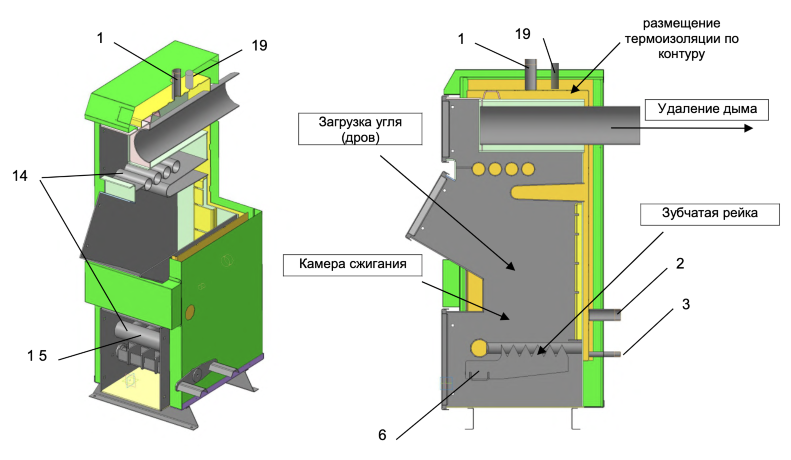 1
19
14
1 5

1
19
размещение термоизоляции по контуру
Удаление дыма
Загрузка угля (дров)
Зубчатая рейка
Камера сжигания
2
3
6