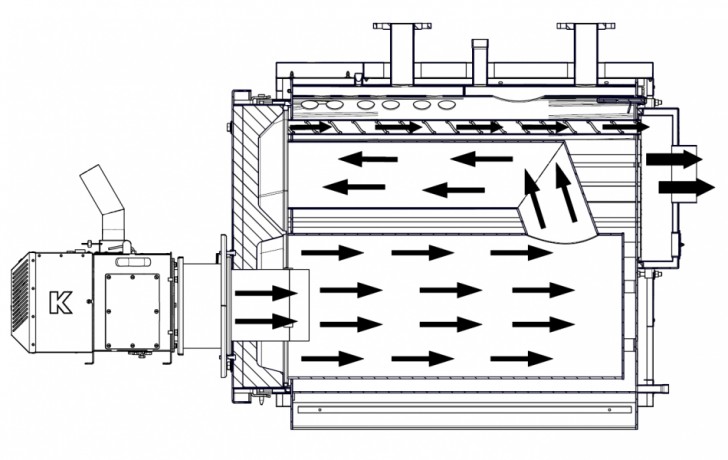 K