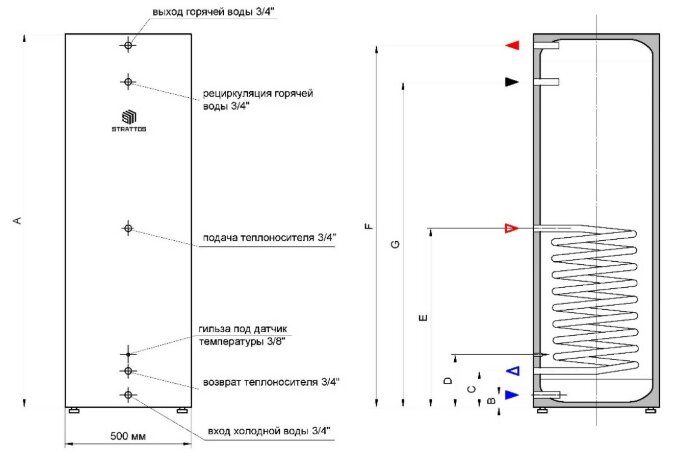 выход горячей воды 3/4"

рециркуляция горячей воды 3/4"

STRATTOS

A

подача теплоносителя 3/4"

гильза под датчик температуры 3/8"

возврат теплоносителя 3/4"

вход холодной воды 3/4"

500 мм

F

G

E

D

C

B