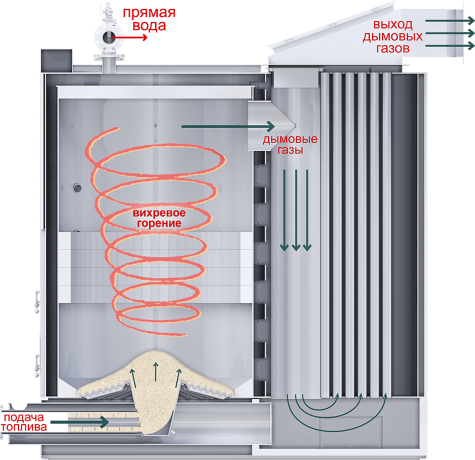 прямая вода

выход дымовых газов

дымовые газы

вихревое горение

подача топлива